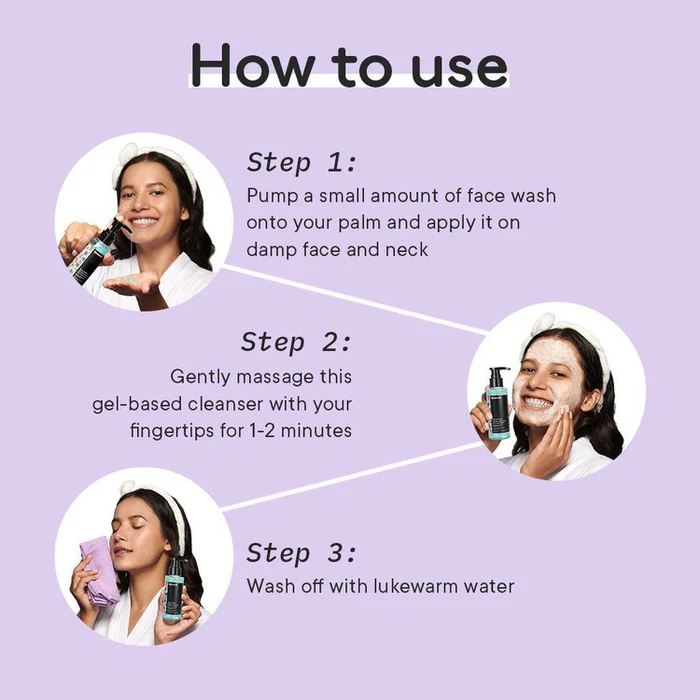 How to use

Step 1:
Pump a small amount of face wash onto your palm and apply it on damp face and neck

Step 2:
Gently massage this gel-based cleanser with your fingertips for 1-2 minutes

Step 3:
Wash off with lukewarm water